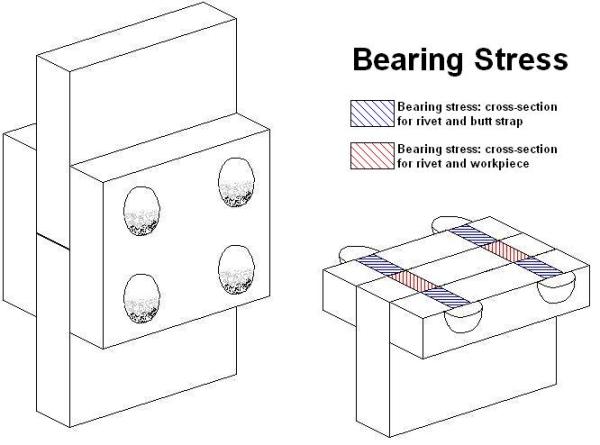 Bearing Stress

Bearing stress: cross-section for rivet and butt strap

Bearing stress: cross-section for rivet and workpiece