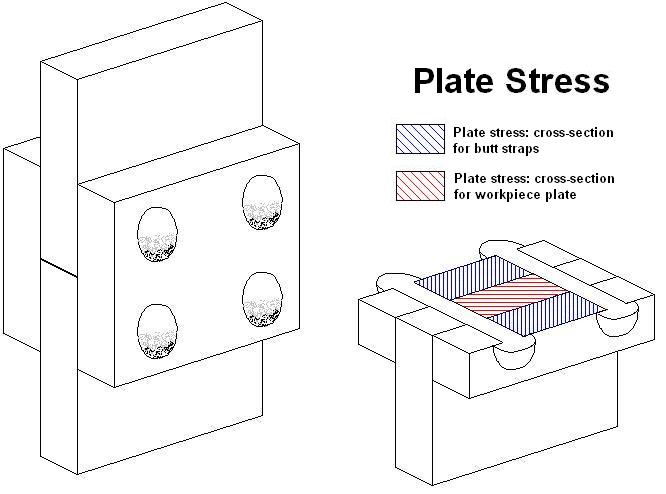 Plate Stress

Plate stress: cross-section for butt straps

Plate stress: cross-section for workpiece plate